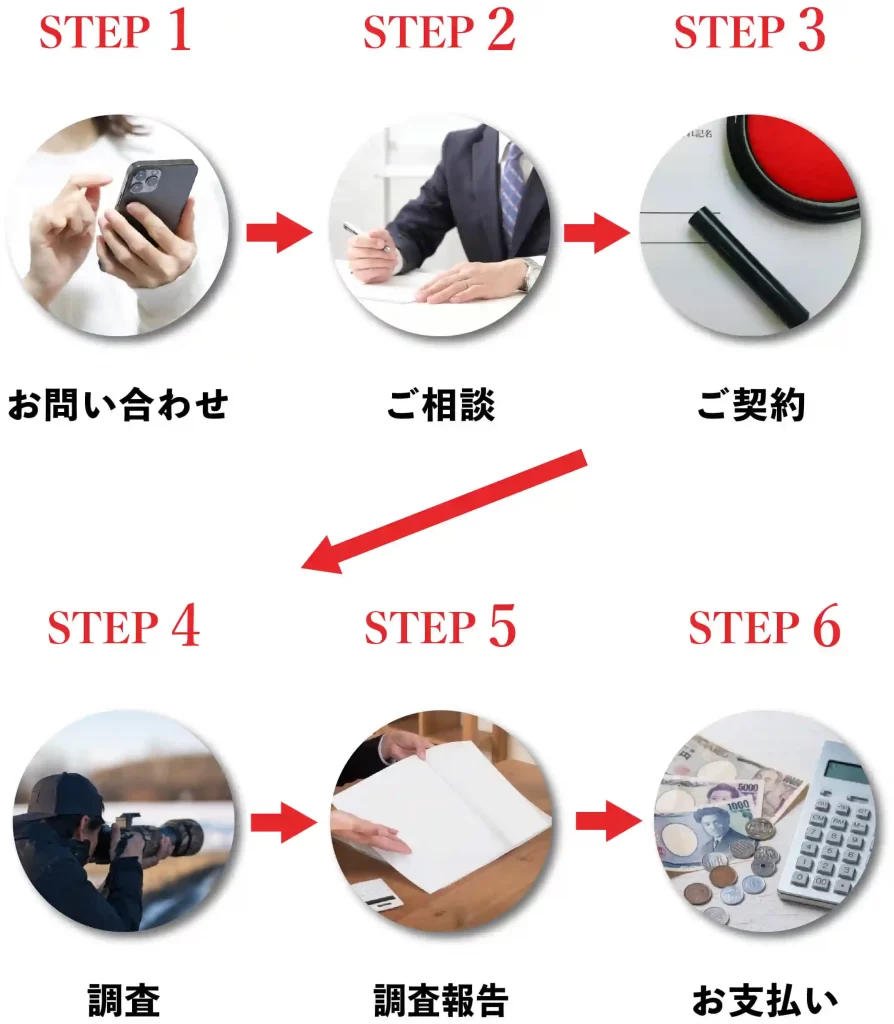 STEP 1

お問い合わせ

STEP 2

ご相談

STEP 3

ご契約

STEP 4

調査

STEP 5

調査報告

STEP 6

お支払い